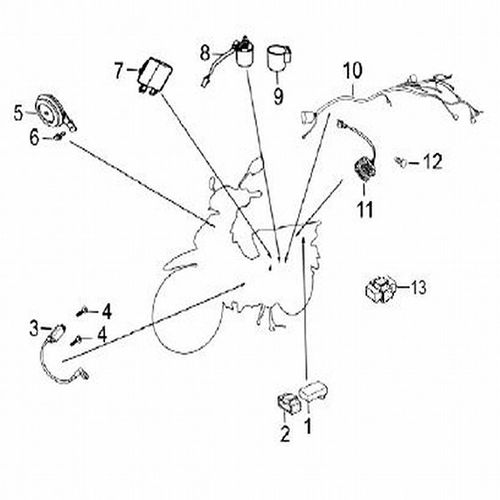 8
9
7
10
5
6
12
11
13
4
3
4
2
1